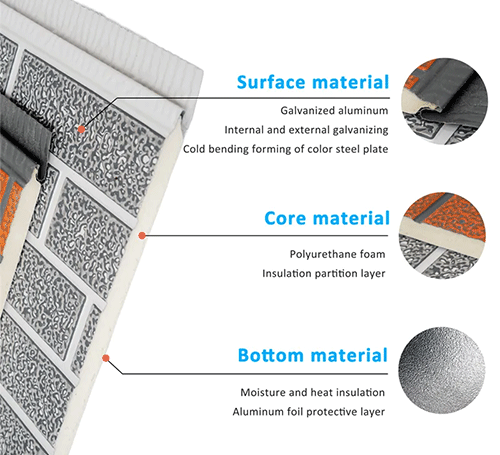 Surface material

Galvanized aluminum
Internal and external galvanizing
Cold bending forming of color steel plate

Core material

Polyurethane foam
Insulation partition layer

Bottom material

Moisture and heat insulation
Aluminum foil protective layer